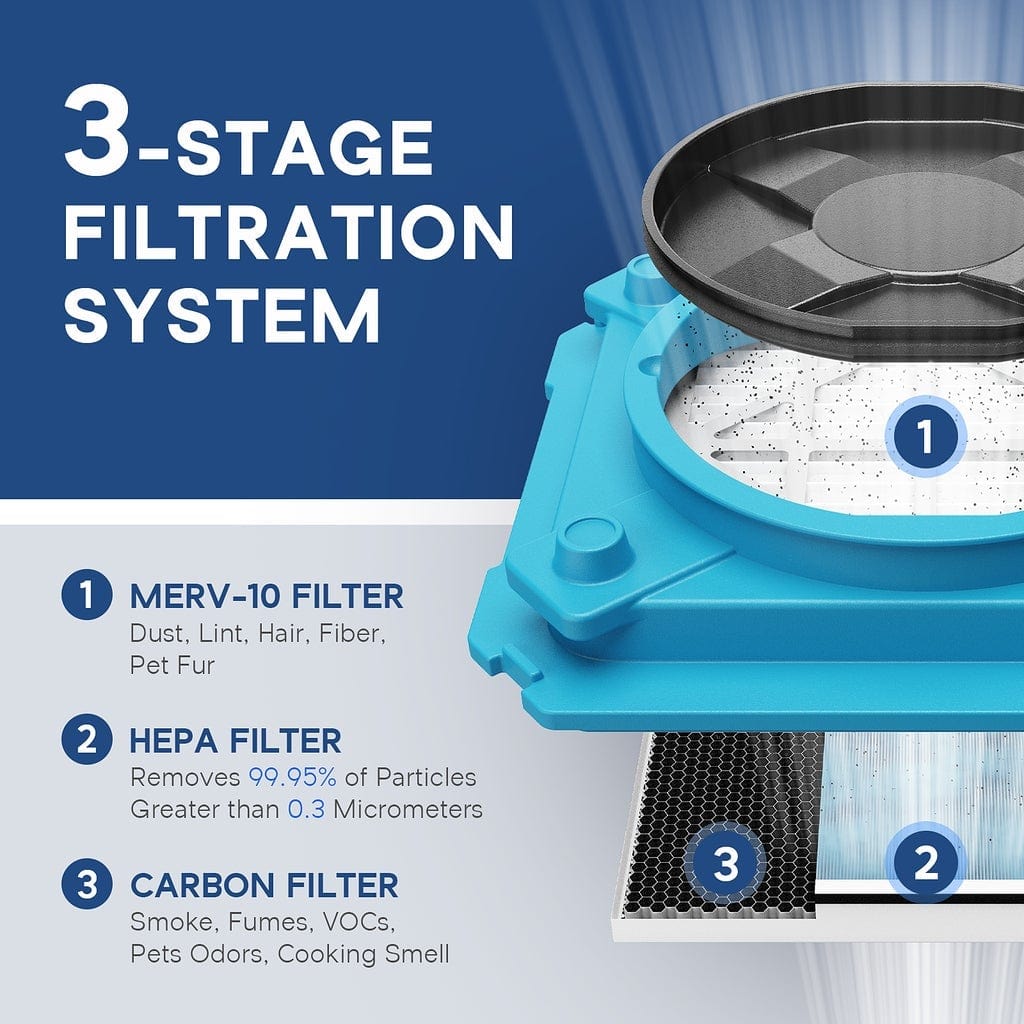 3-STAGE FILTRATION SYSTEM

1

1 MERV-10 FILTER
Dust, Lint, Hair, Fiber, Pet Fur

2 HEPA FILTER
Removes 99.95% of Particles Greater than 0.3 Micrometers

3 CARBON FILTER
Smoke, Fumes, VOCs, Pets Odors, Cooking Smell

3

2